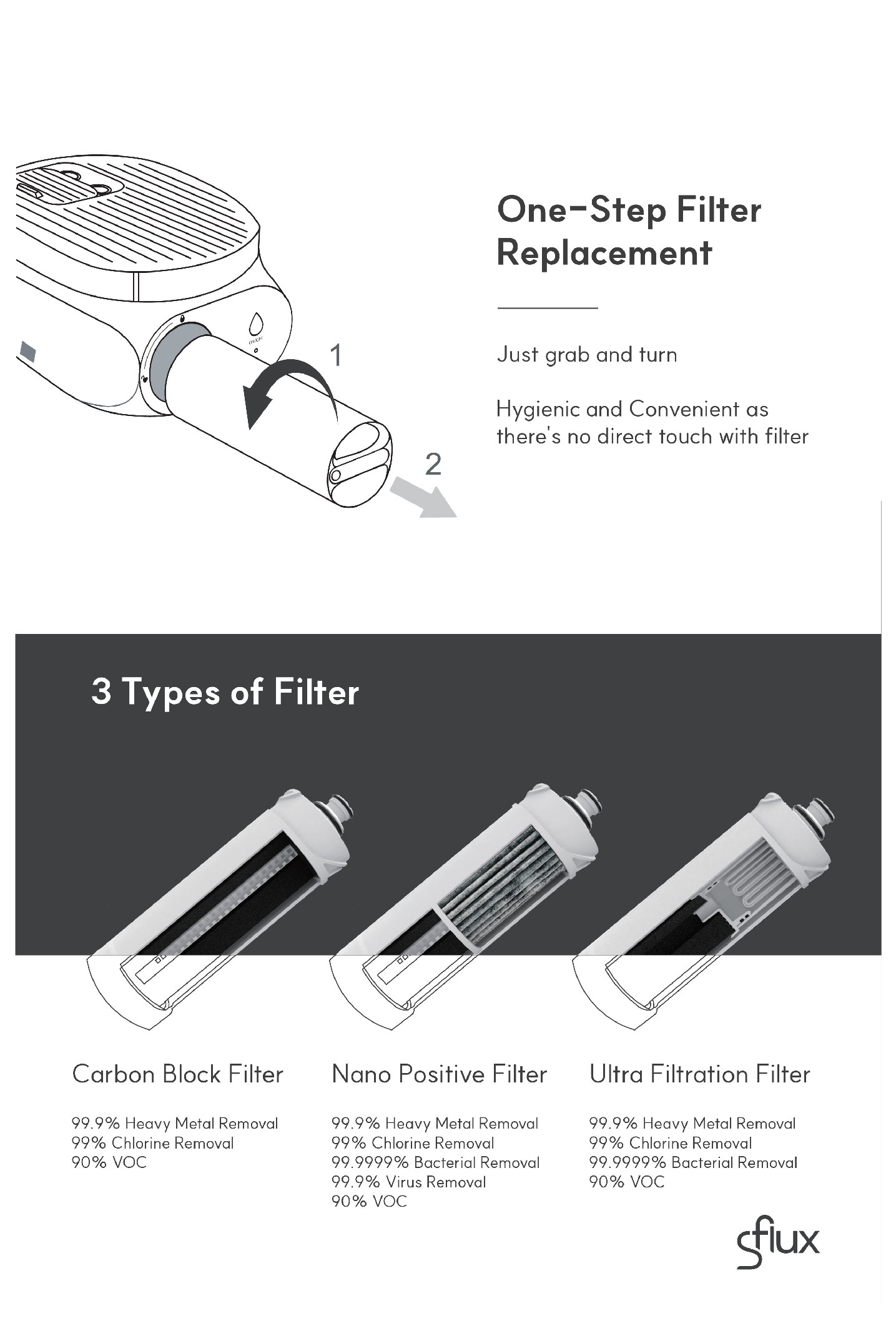 1

2

One-Step Filter Replacement

Just grab and turn

Hygienic and Convenient as there's no direct touch with filter

3 Types of Filter

Carbon Block Filter

99.9% Heavy Metal Removal
99% Chlorine Removal
90% VOC

Nano Positive Filter

99.9% Heavy Metal Removal
99% Chlorine Removal
99.9999% Bacterial Removal
99.9% Virus Removal
90% VOC

Ultra Filtration Filter

99.9% Heavy Metal Removal
99% Chlorine Removal
99.9999% Bacterial Removal
90% VOC

sflux